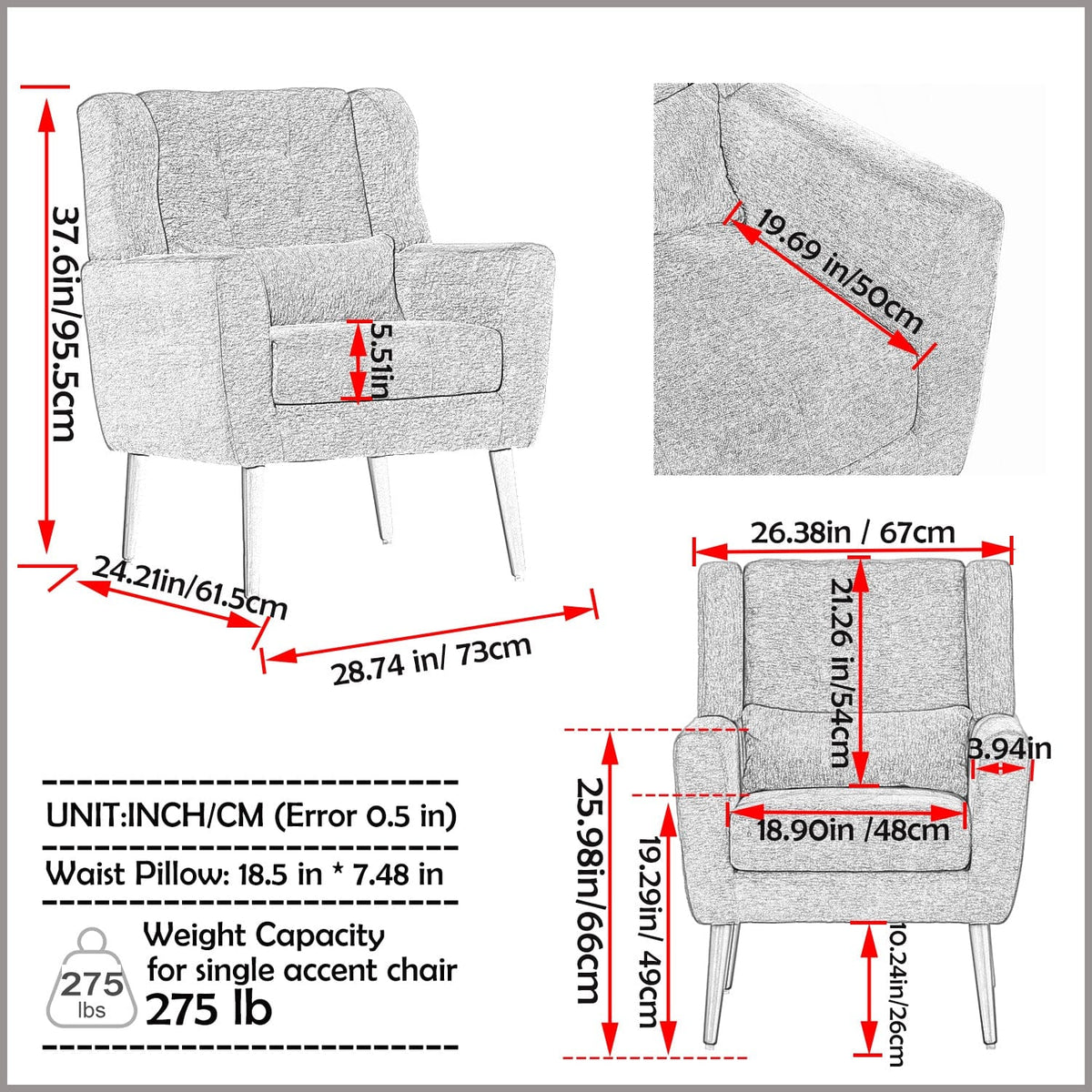 37.6in/95.5cm

5.51in

24.21in/61.5cm

28.74 in/ 73cm

19.69 in/50cm

26.38in / 67cm

21.26 in/54cm

3.94in

18.90in /48cm

25.98in/66cm

19.29in/ 49cm

10.24in/26cm

UNIT:INCH/CM (Error 0.5 in)

Waist Pillow: 18.5 in * 7.48 in

275 lbs

Weight Capacity for single accent chair 275 lb