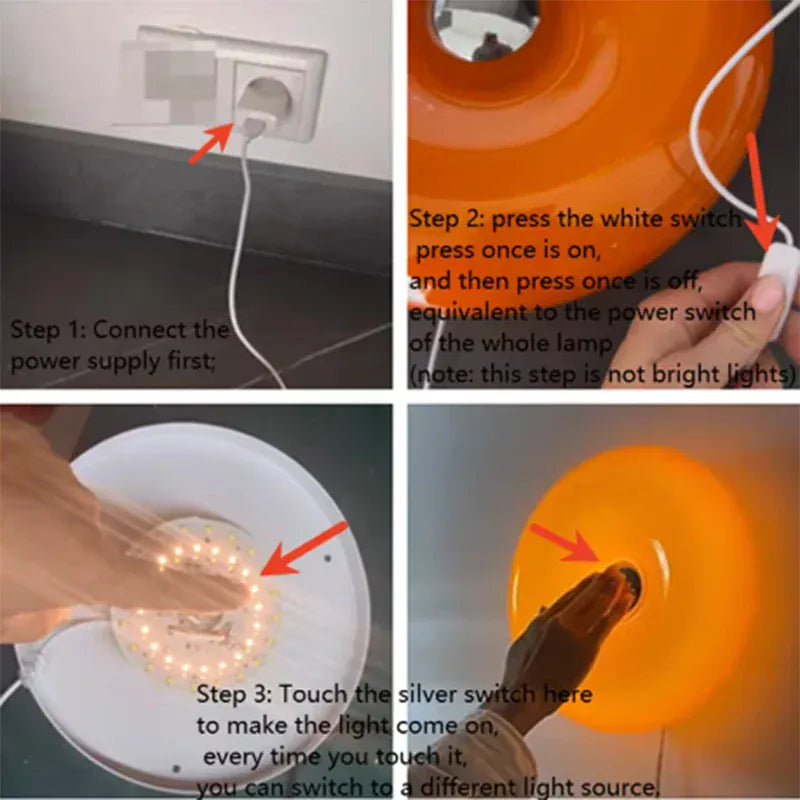 Step 1: Connect the power supply first;

Step 2: press the white switch press once is on, and then press once is off, equivalent to the power switch of the whole lamp (note: this step is not bright lights)

Step 3: Touch the silver switch here to make the light come on, every time you touch it, you can switch to a different light source,