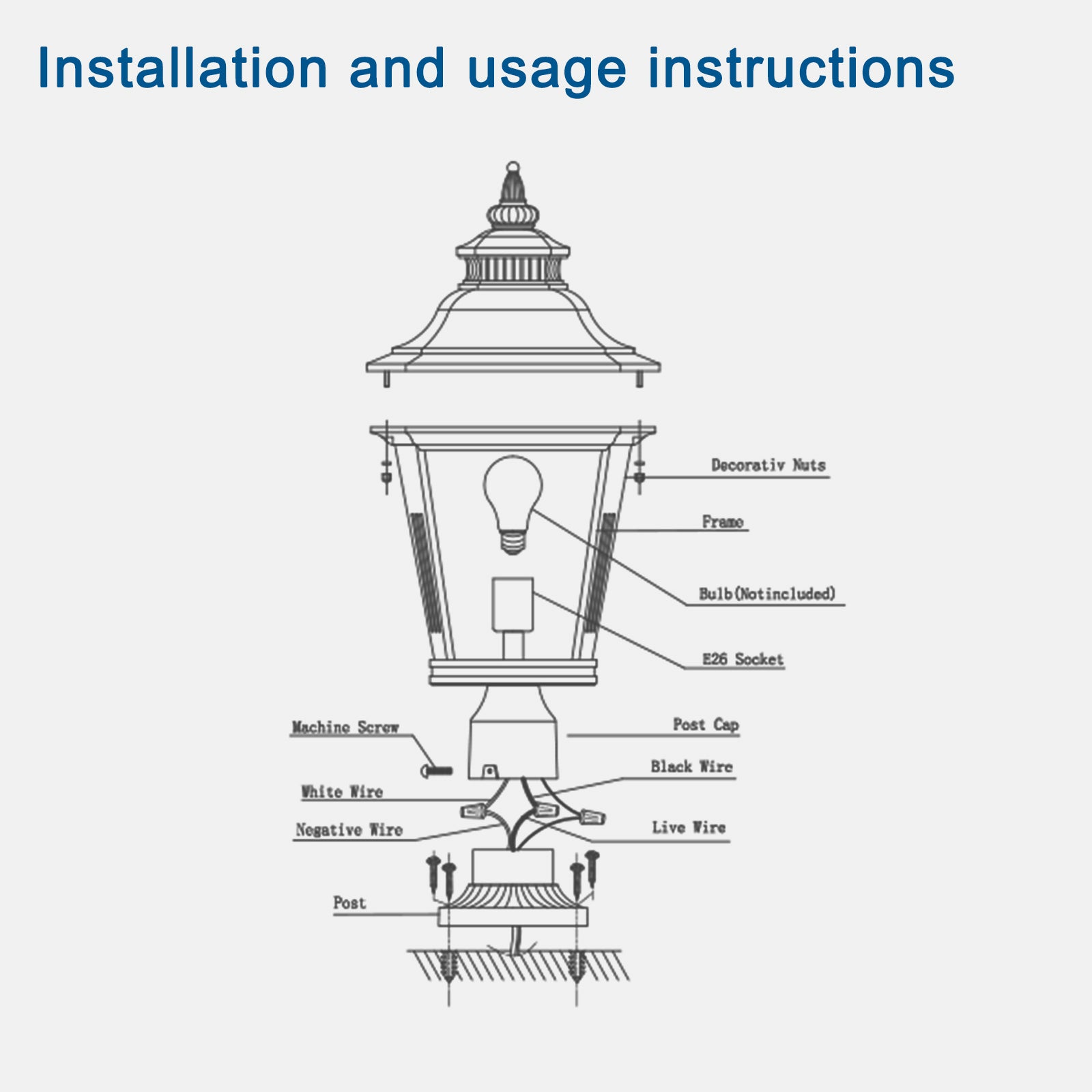 Installation and usage instructions

Decorativ Nuts

Frame

Bulb(Notincluded)

E26 Socket

Machine Screw

Post Cap

Black Wire

White Wire

Negative Wire

Live Wire

Post