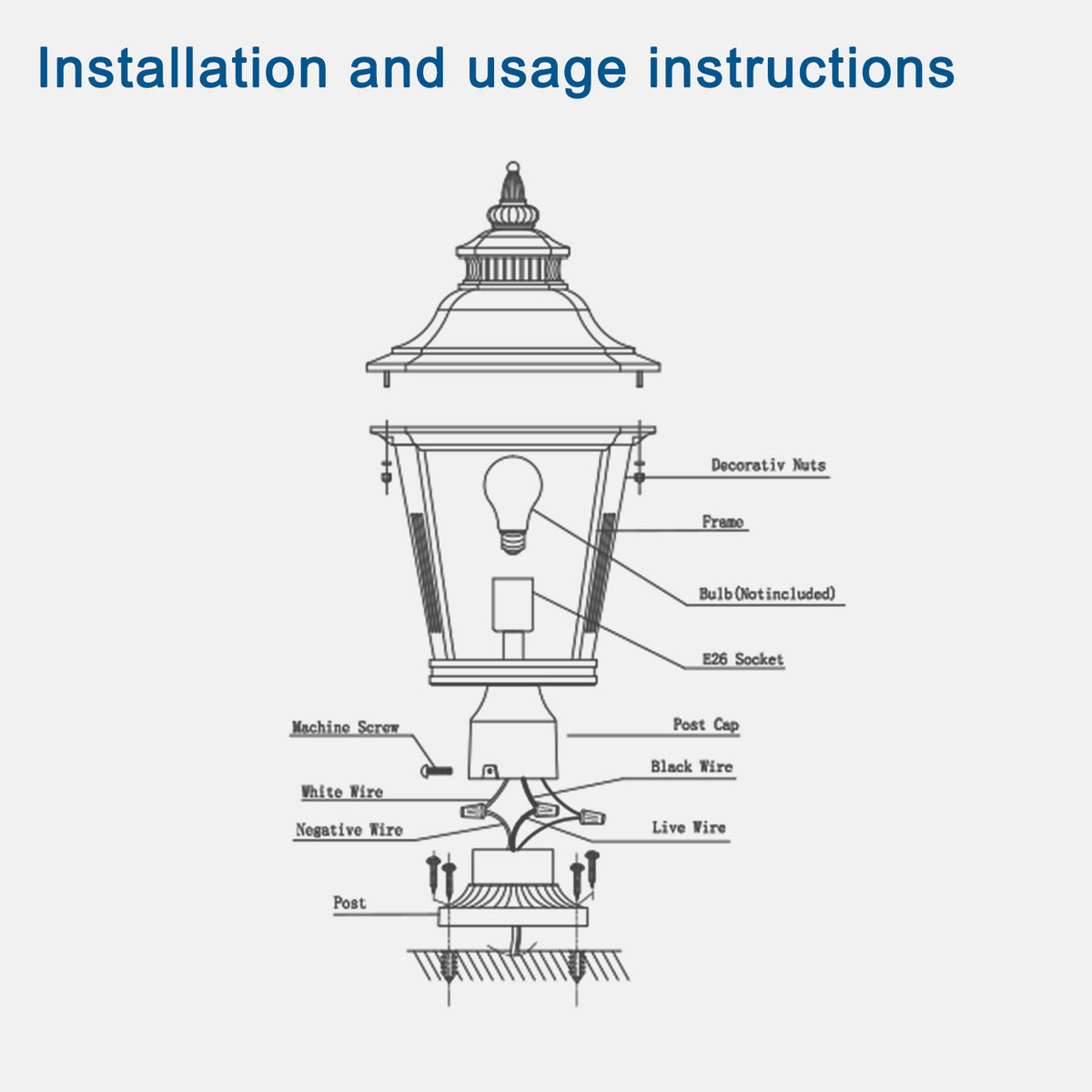 Installation and usage instructions

Decorativ Nuts

Frame

Bulb(Notincluded)

E26 Socket

Machine Screw

Post Cap

Black Wire

White Wire

Negative Wire

Live Wire

Post