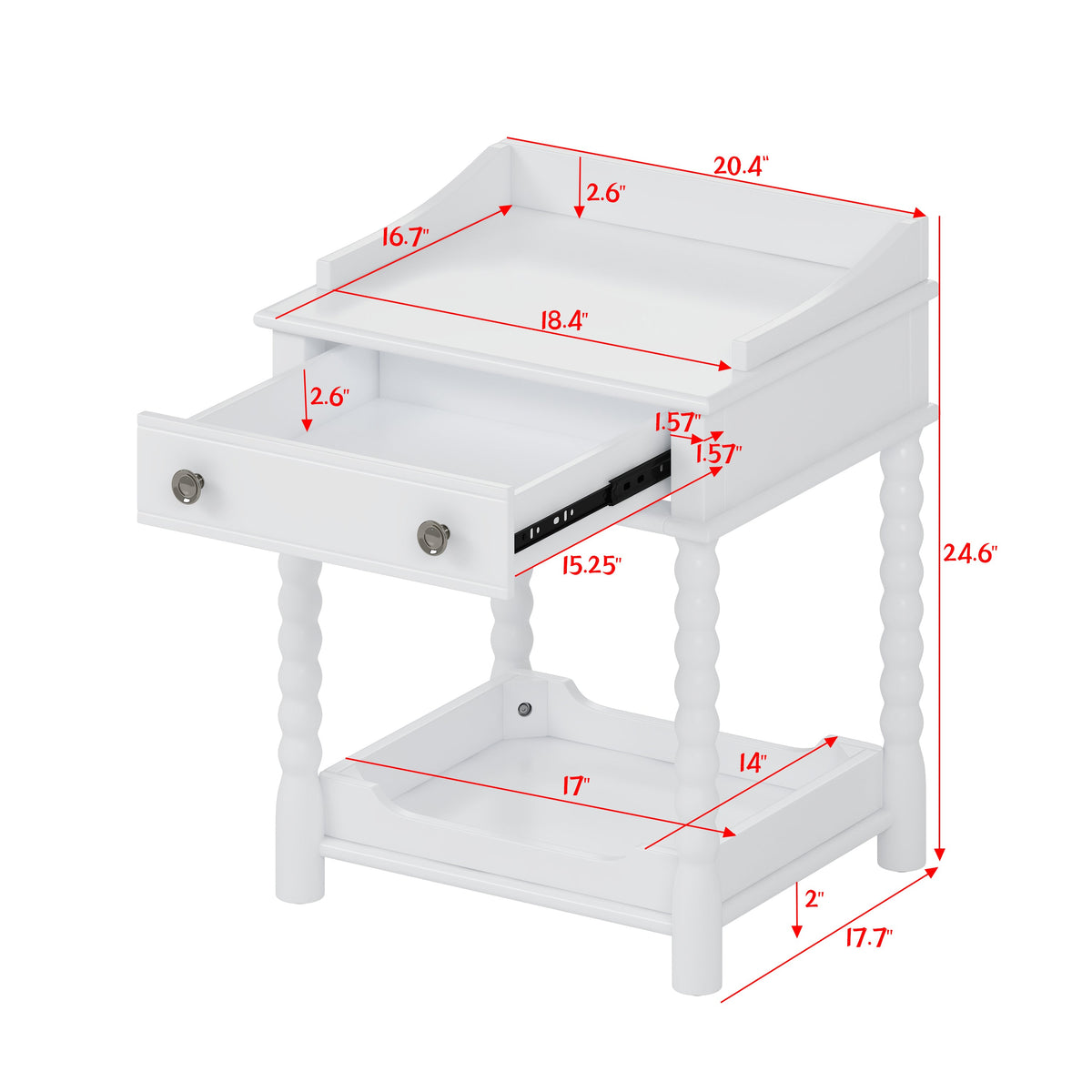 20.4"
2.6"
16.7"
18.4"
2.6"
1.57"
1.57"
15.25"
24.6"
14"
17"
2"
17.7"