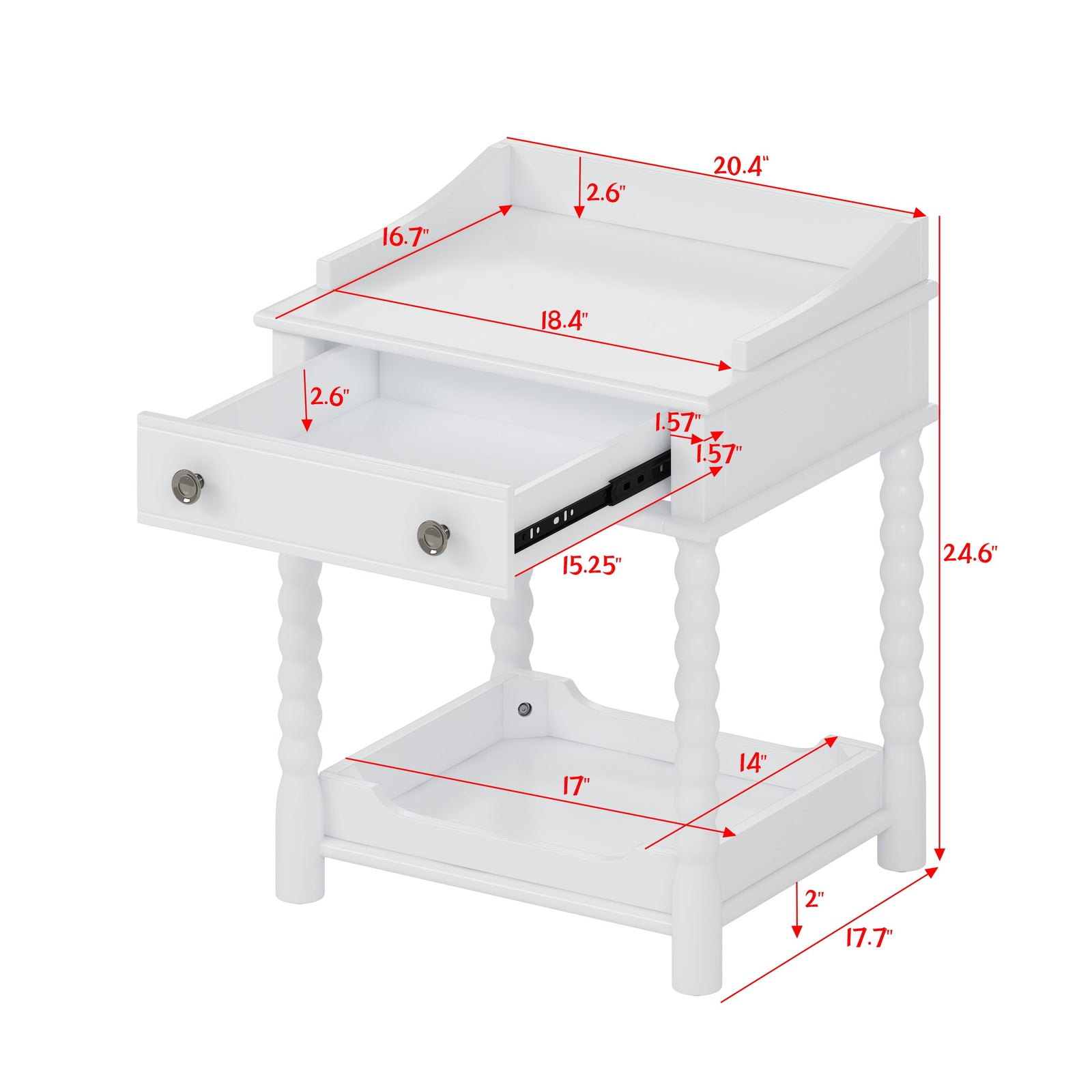 20.4"
2.6"
16.7"
18.4"
2.6"
1.57"
1.57"
15.25"
24.6"
14"
17"
2"
17.7"