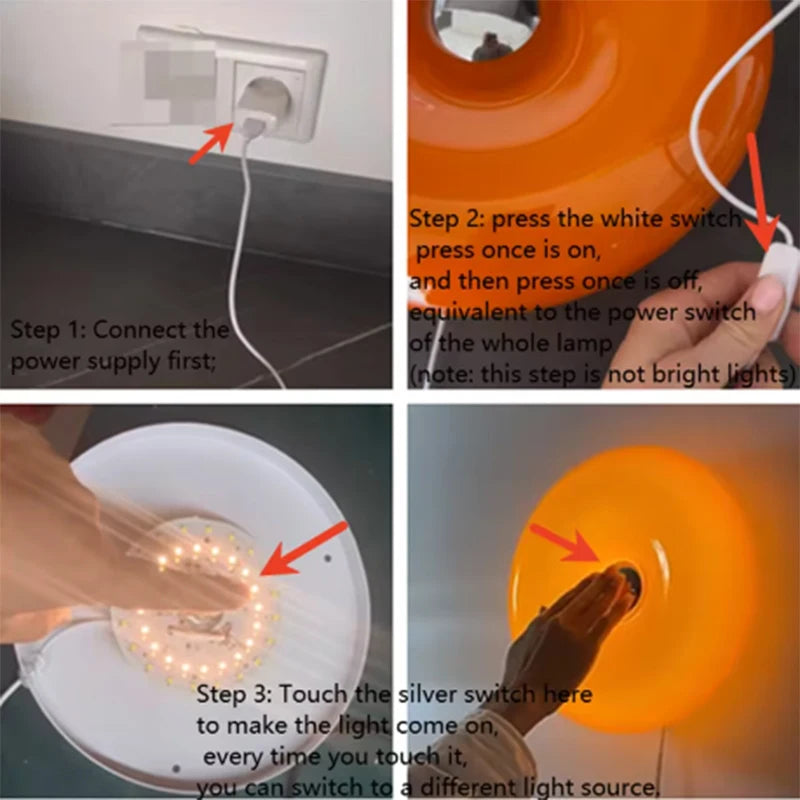 Step 1: Connect the power supply first;

Step 2: press the white switch
press once is on,
and then press once is off,
equivalent to the power switch of the whole lamp
(note: this step is not bright lights)

Step 3: Touch the silver switch here to make the light come on,
every time you touch it,
you can switch to a different light source,